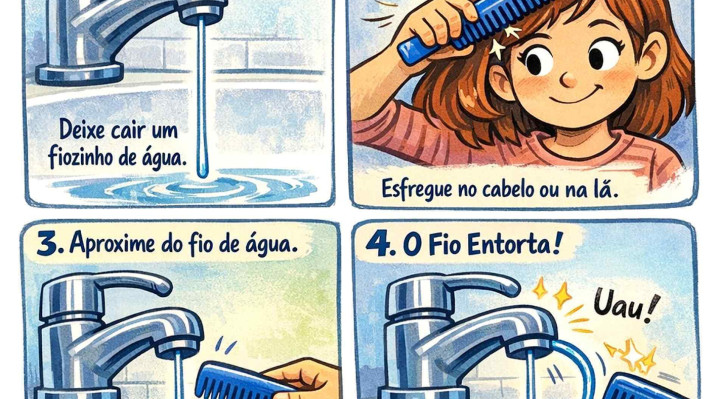 Deixe cair um fiozinho de água.

Esfregue no cabelo ou na lã.

3. Aproxime do fio de água.

4. O Fio Entorta!

Uau!