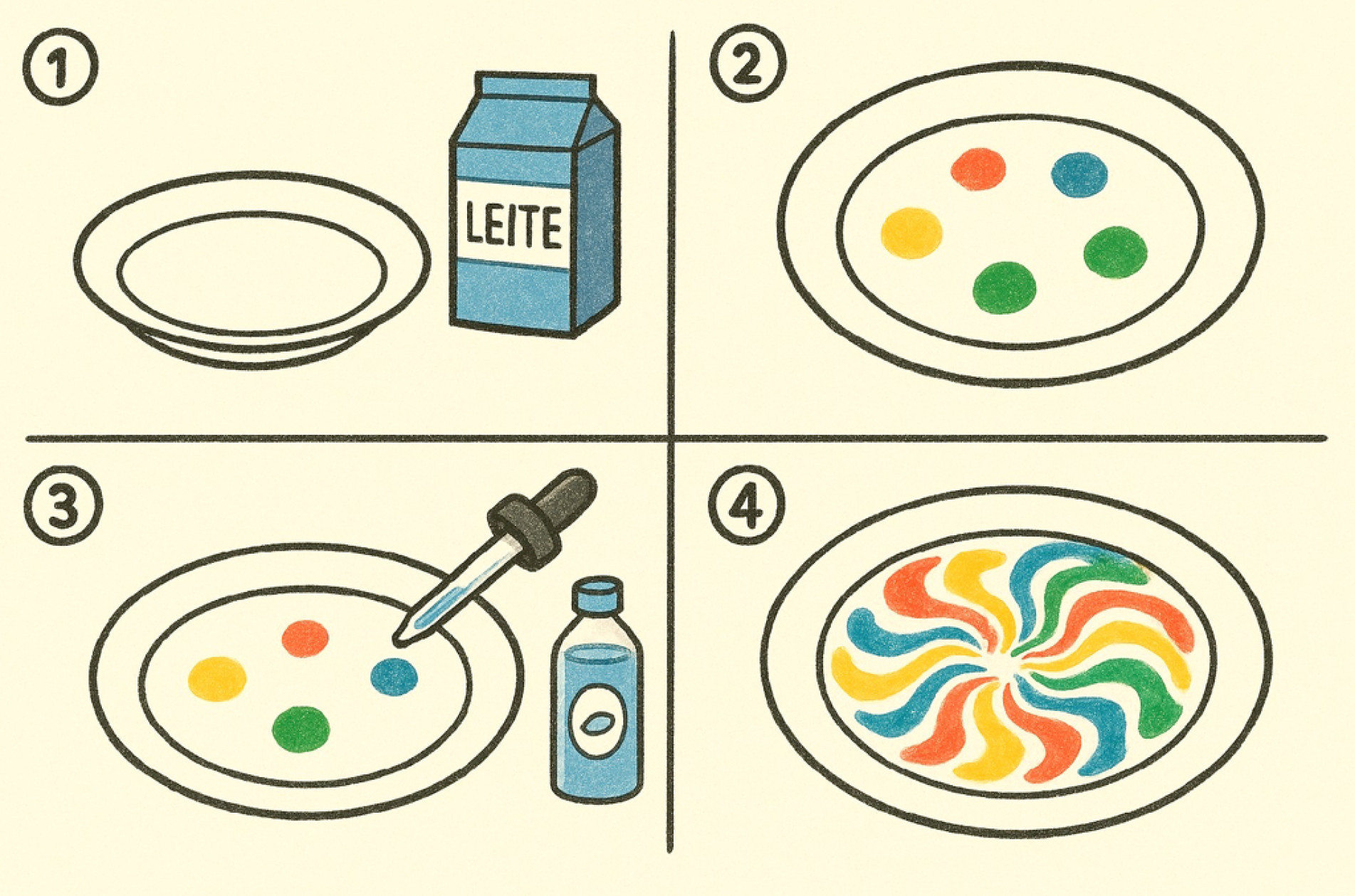 ①

LEITE

②

③

④