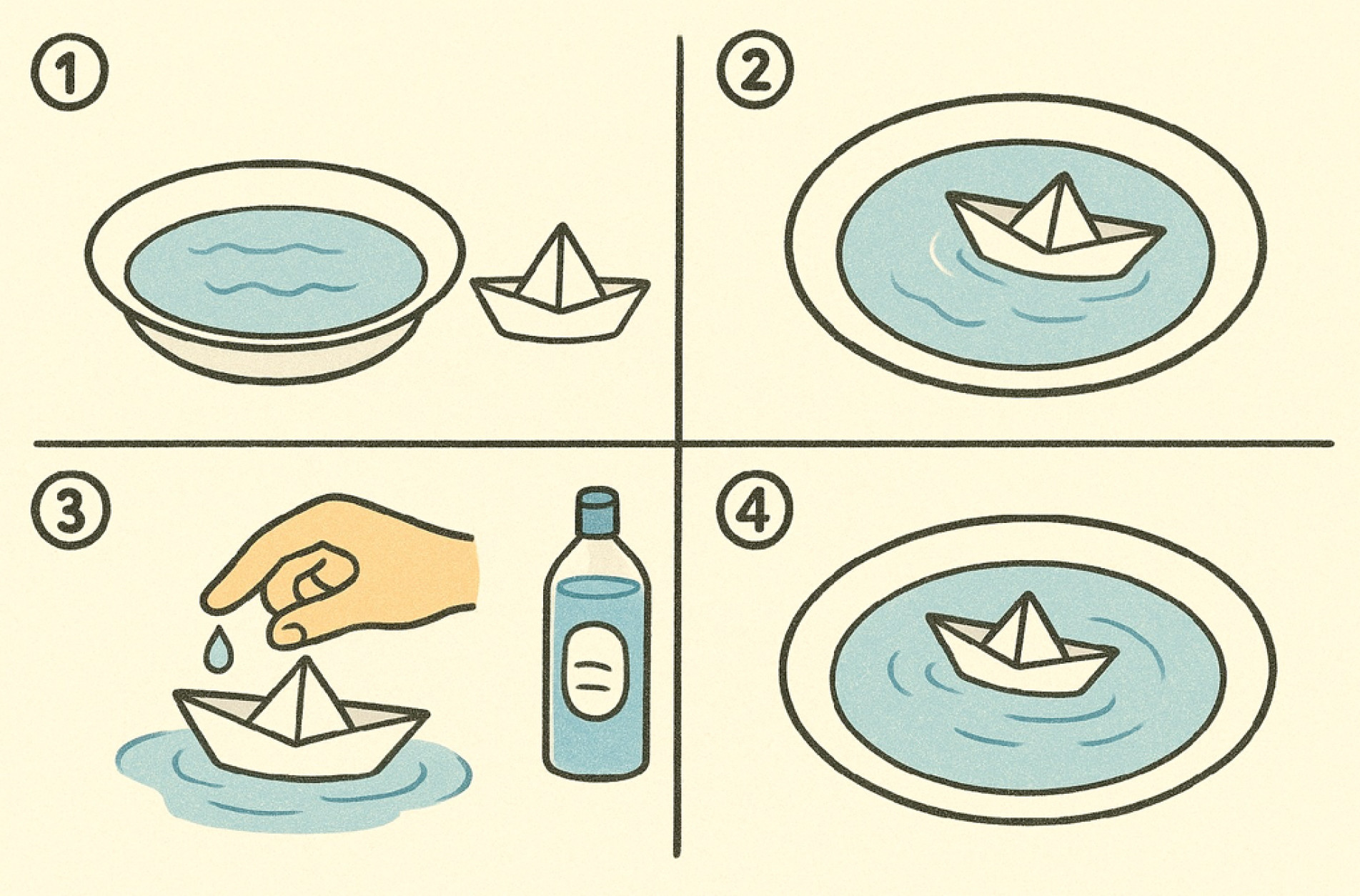 ①

②

③

④