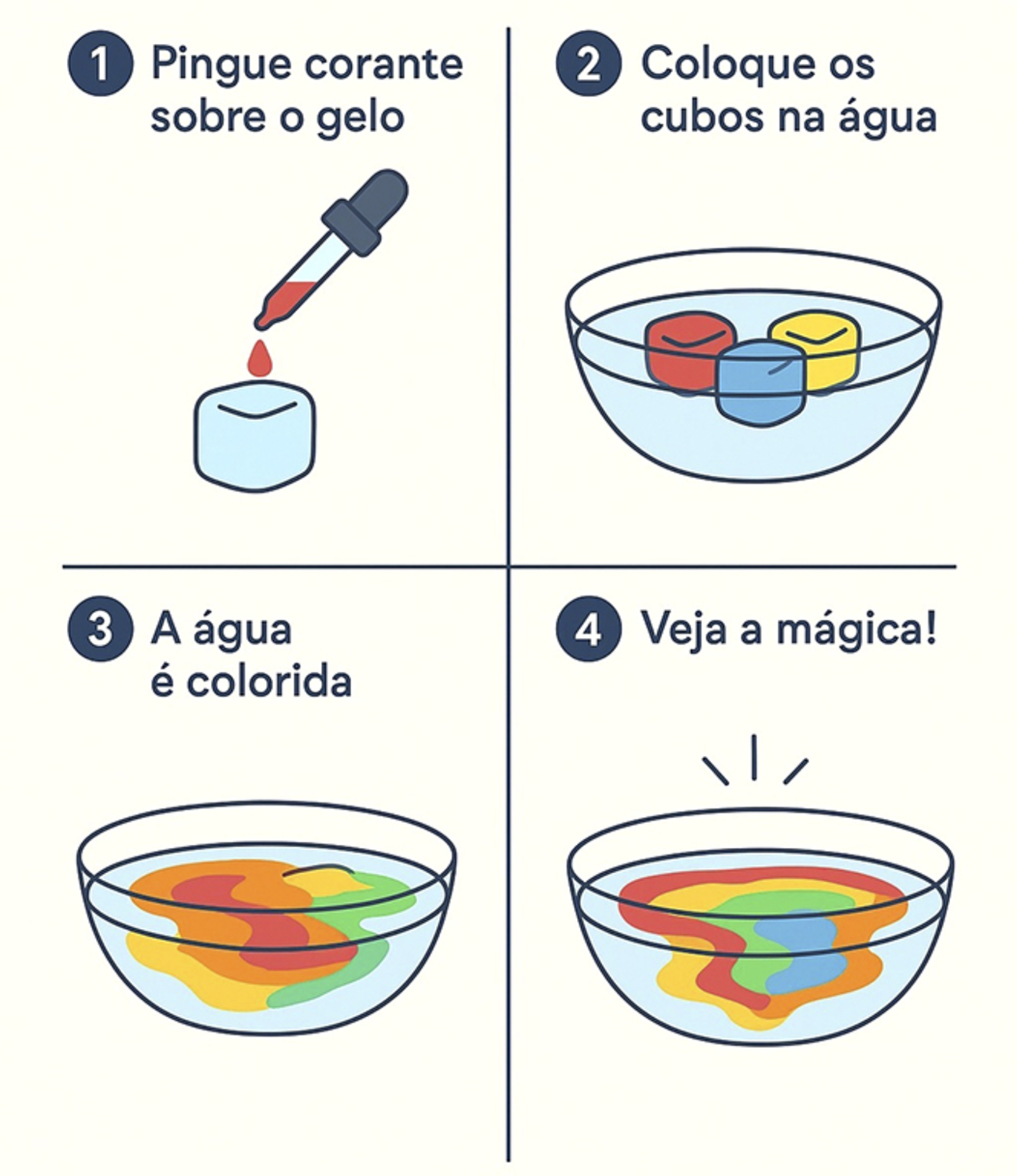 1 Pingue corante sobre o gelo

2 Coloque os cubos na água

3 A água é colorida

4 Veja a mágica!