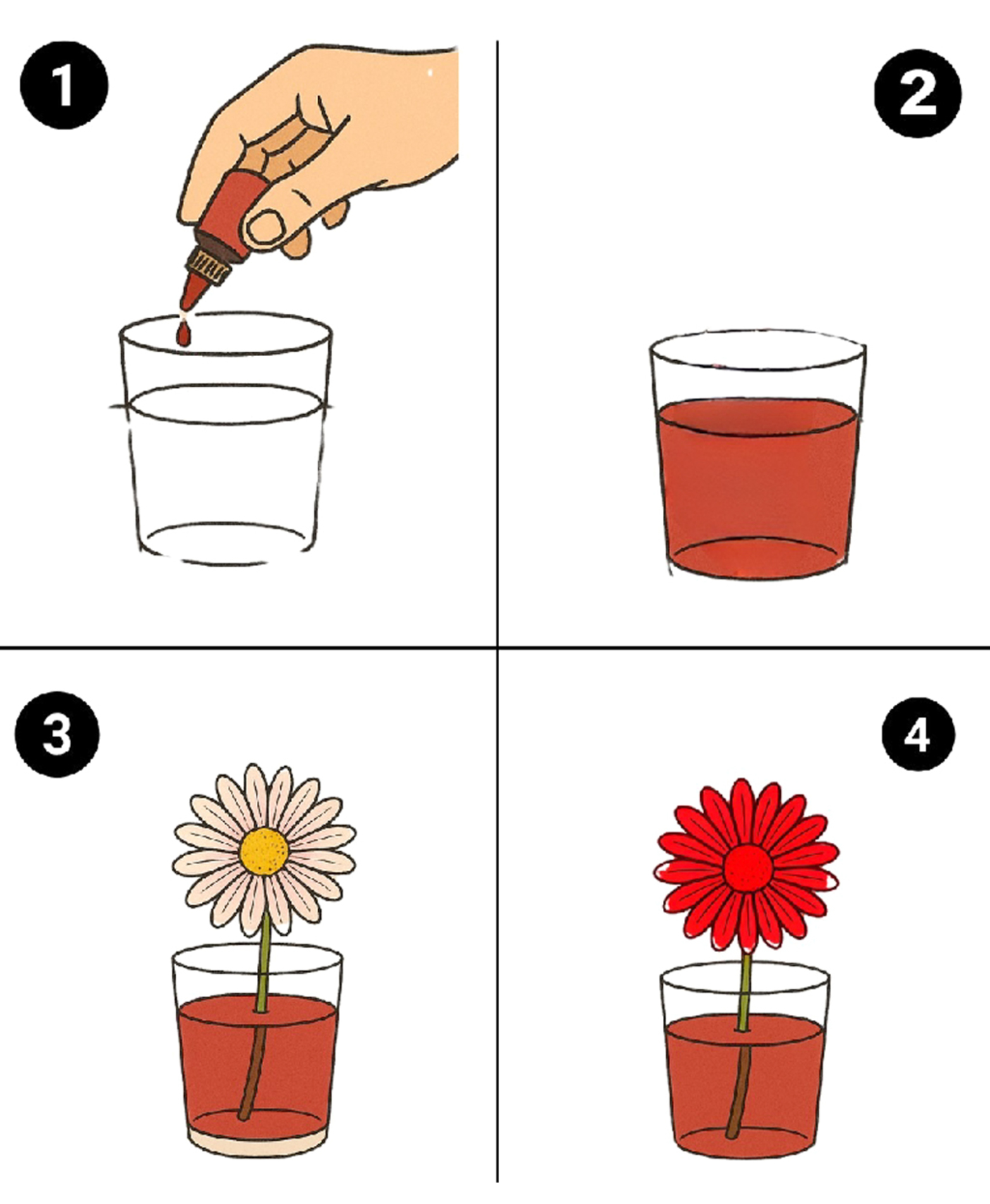 1

2

3

4