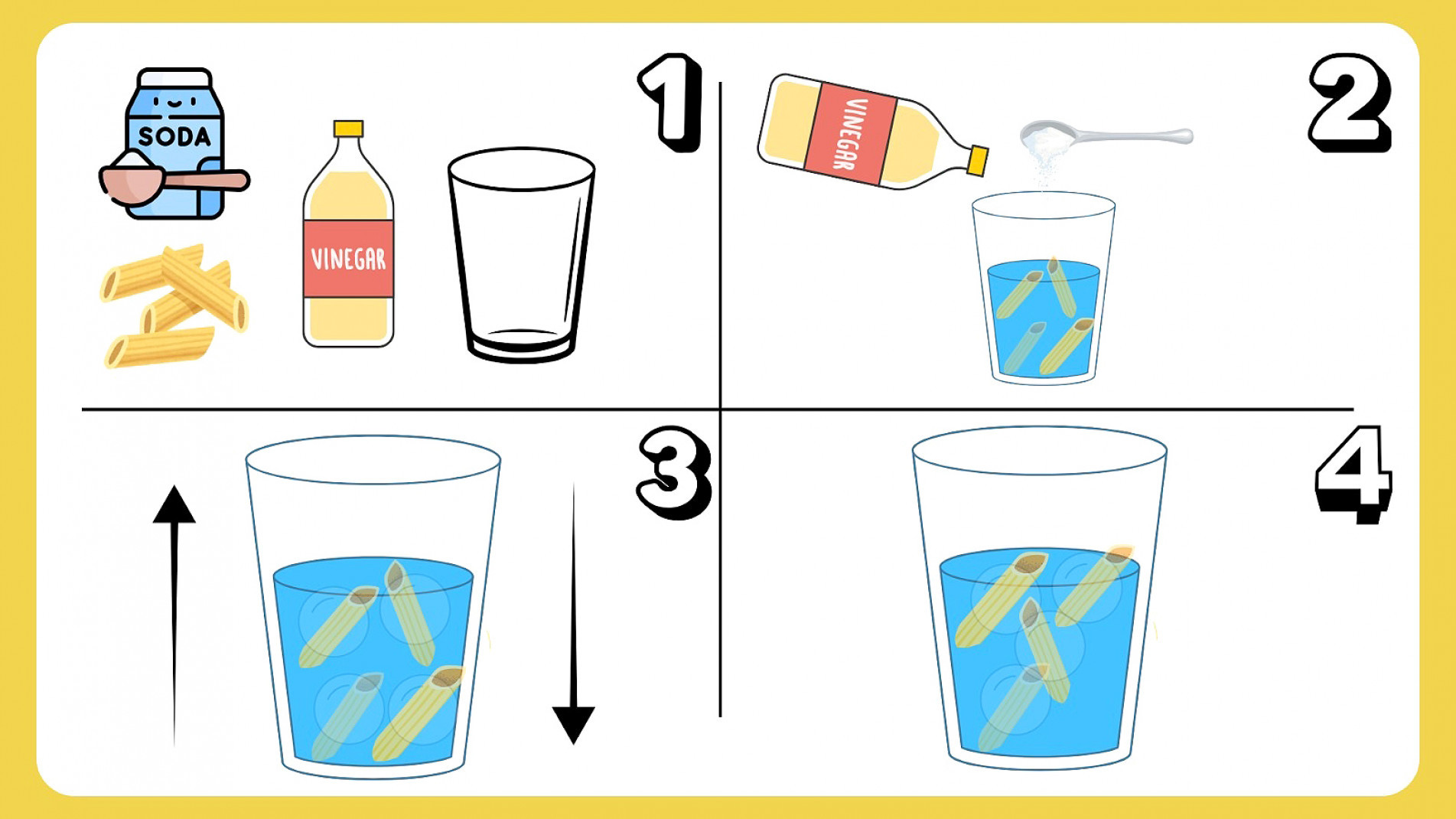 SODA

VINEGAR

1

VINEGAR

2

3

4