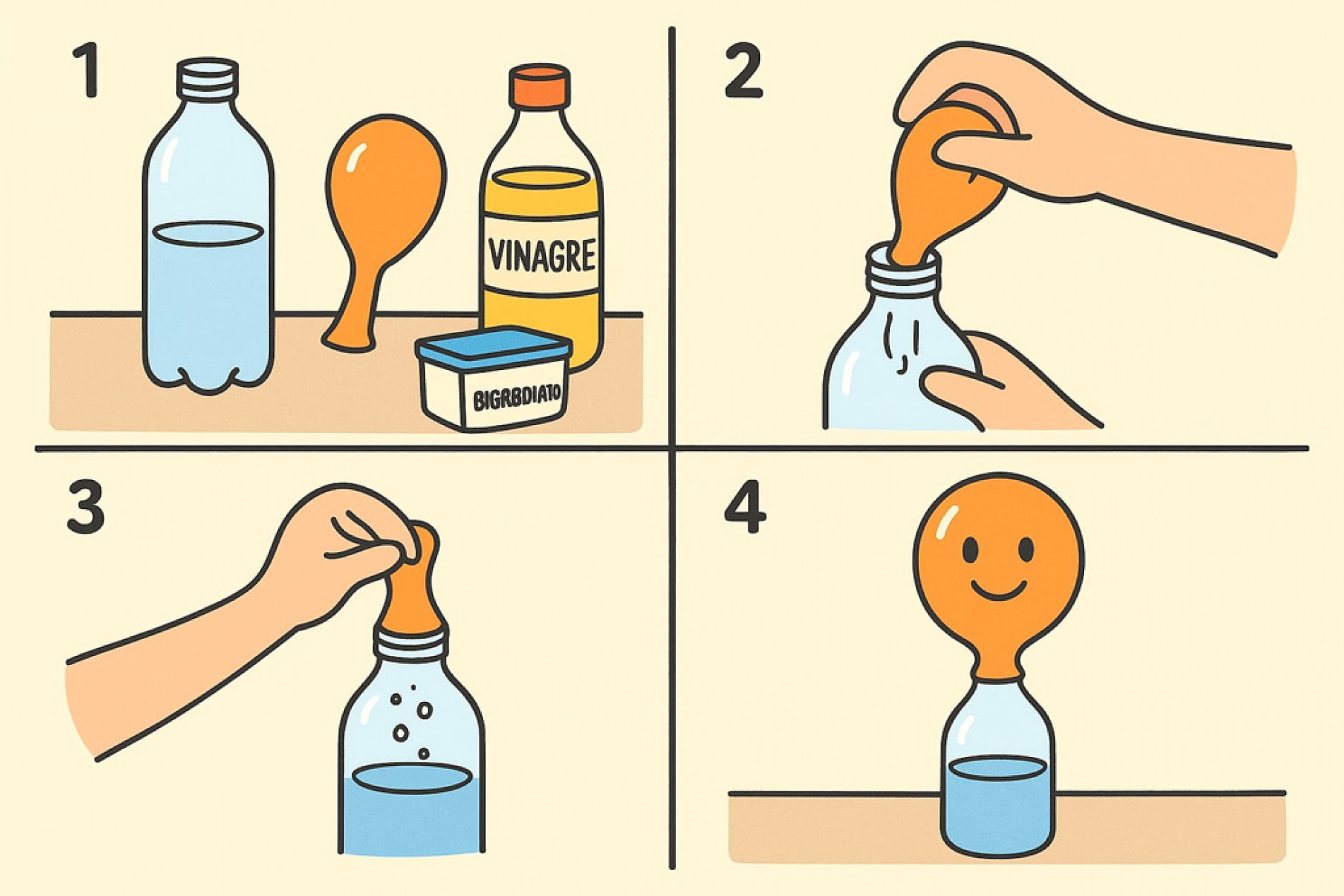 1

VINAGRE

BIGRBDIATO

2

3

4