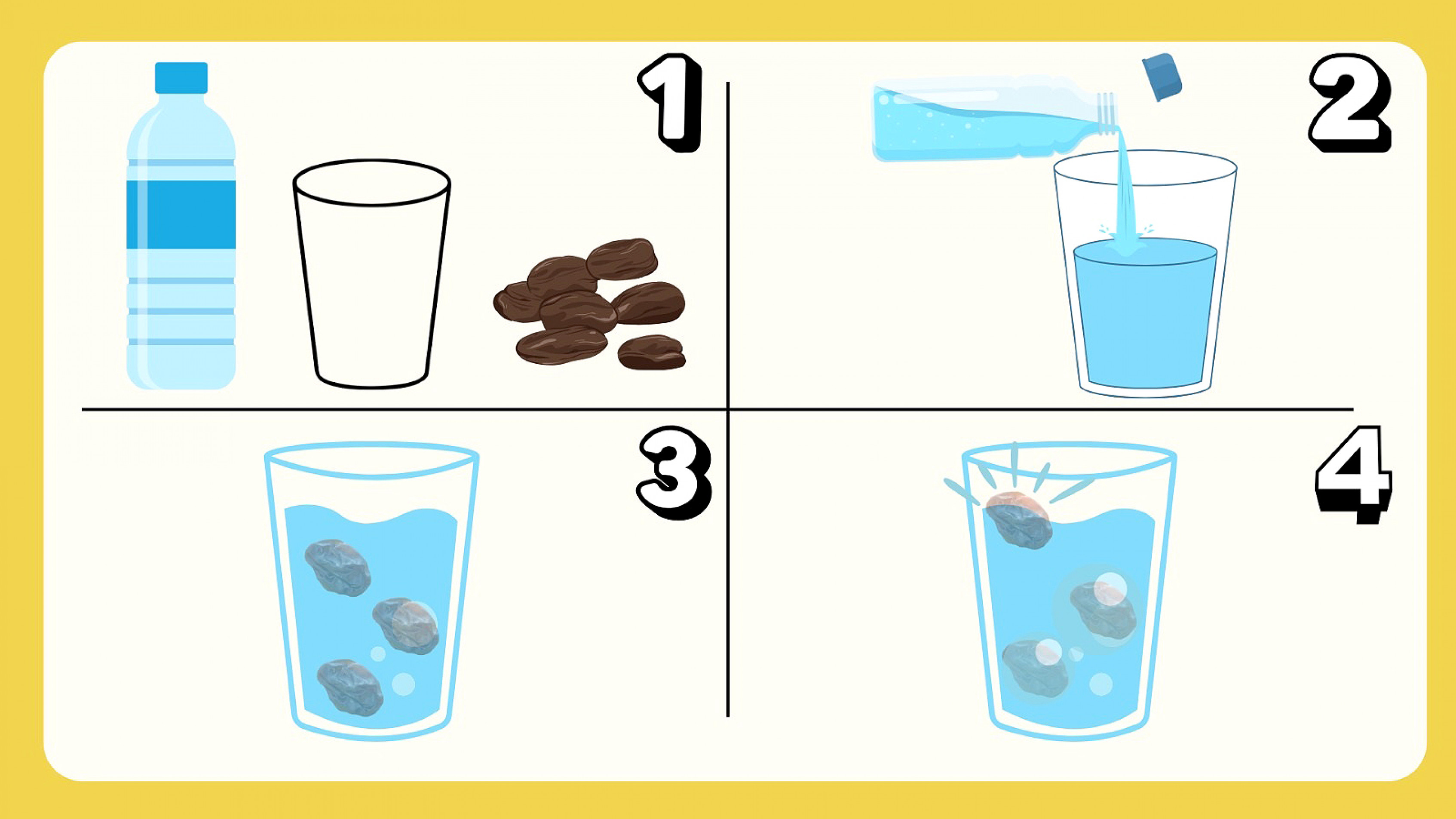 1

2

3

4