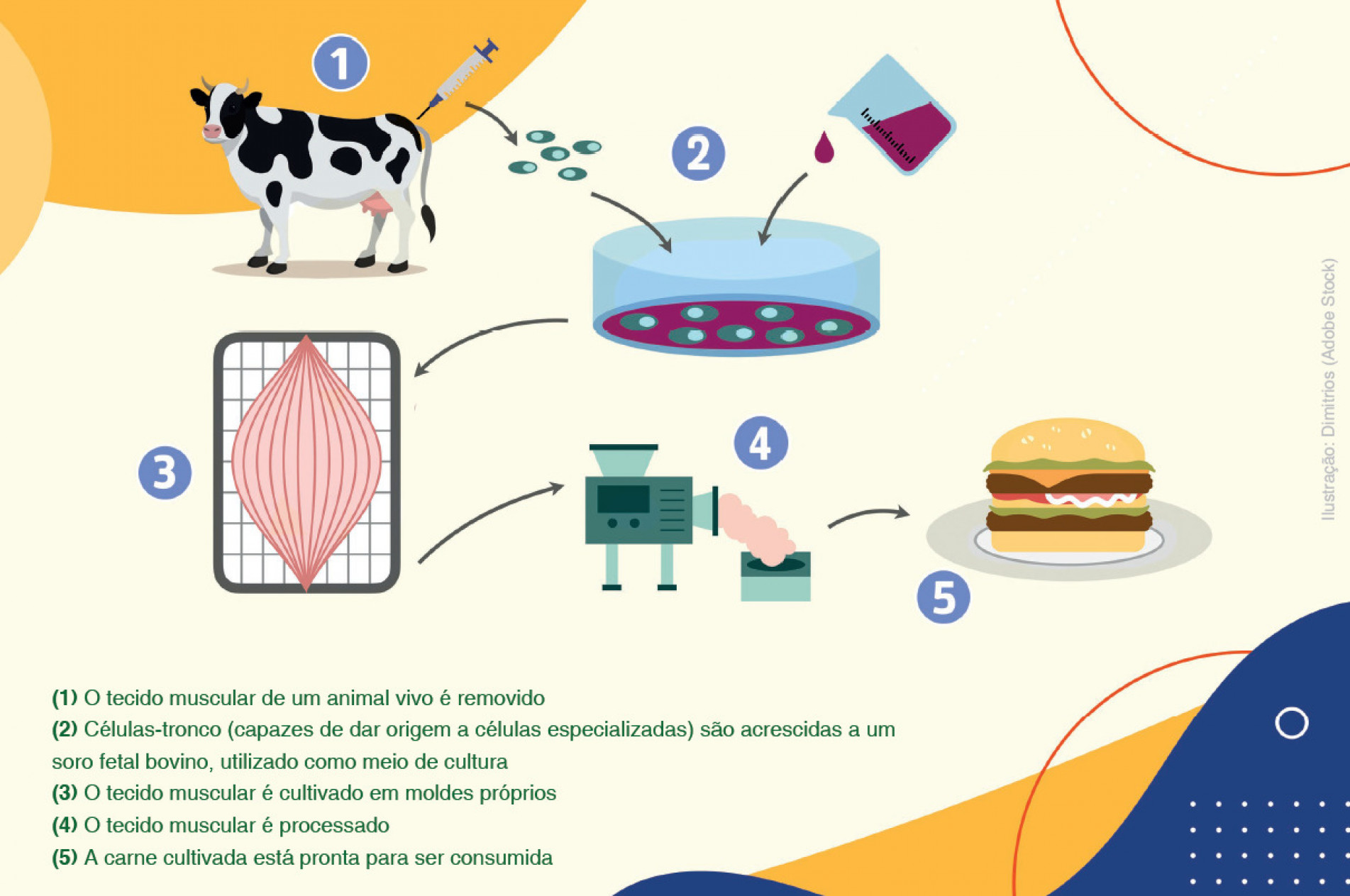 1

2

3

4

5

Ilustração: Dimitrios (Adobe Stock)

(1) O tecido muscular de um animal vivo é removido
(2) Células-tronco (capazes de dar origem a células especializadas) são acrescidas a um soro fetal bovino, utilizado como meio de cultura
(3) O tecido muscular é cultivado em moldes próprios
(4) O tecido muscular é processado
(5) A carne cultivada está pronta para ser consumida